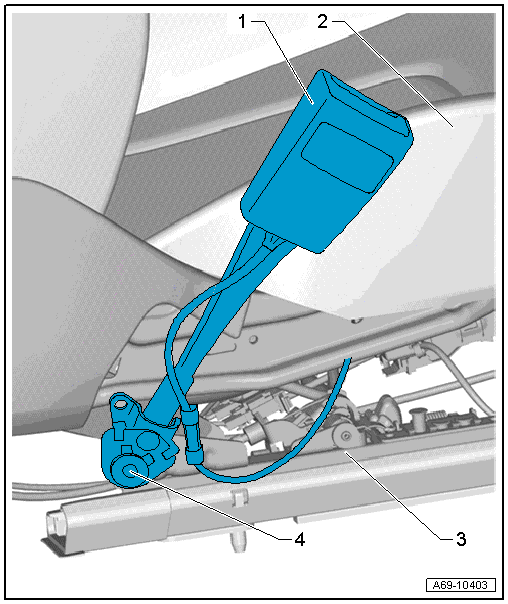 1
2
3
4
A69-10403