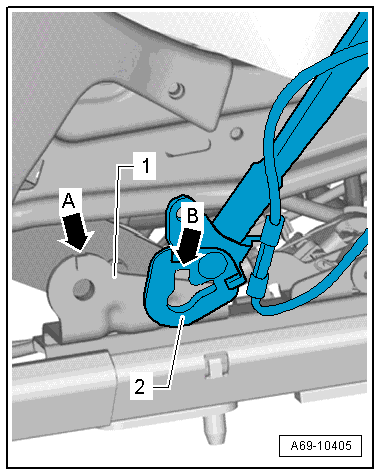 1

A

B

2

A69-10405