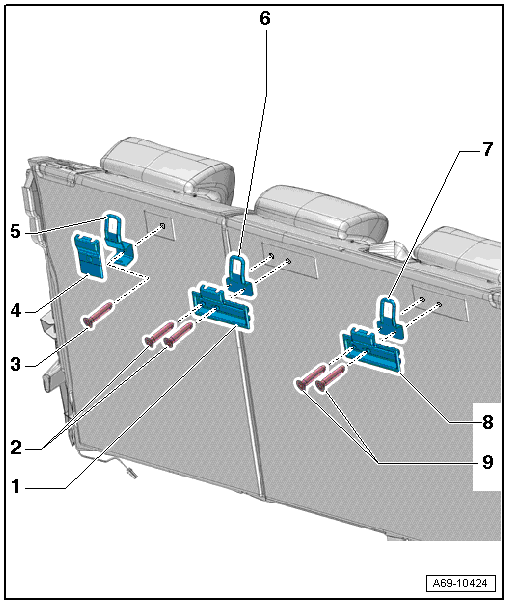 6

7

5

4

3

2

1

8

9

A69-10424