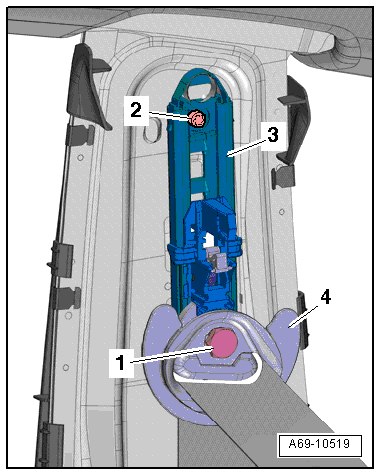 2
3
4
1
A69-10519