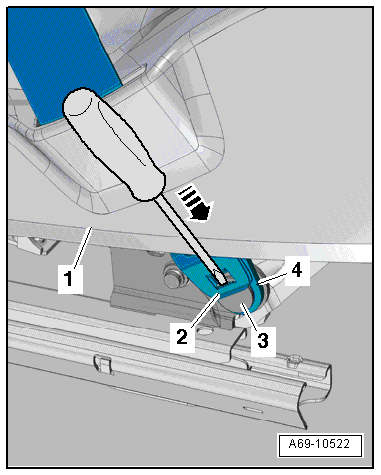 1
4
2
3
A69-10522