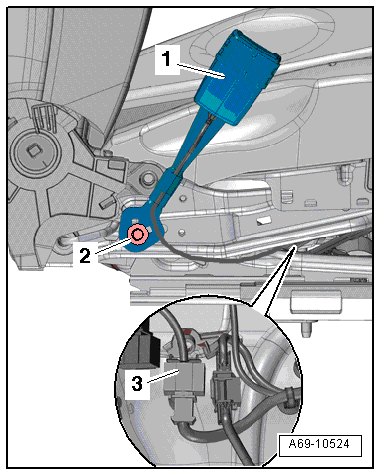 1

2

3

A69-10524