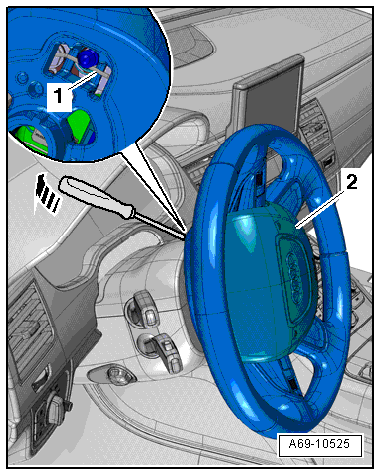 1

2

A69-10525