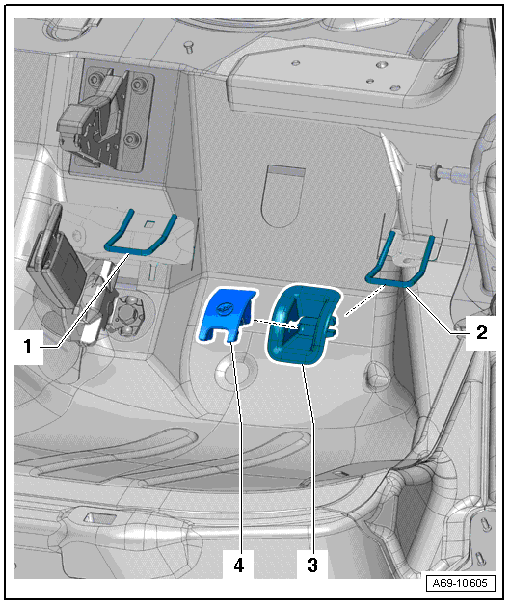 1
2
4
3
A69-10605