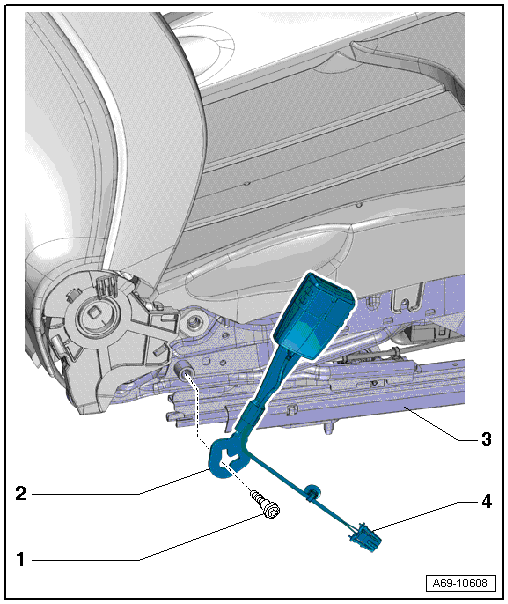 3
2
4
1
A69-10608