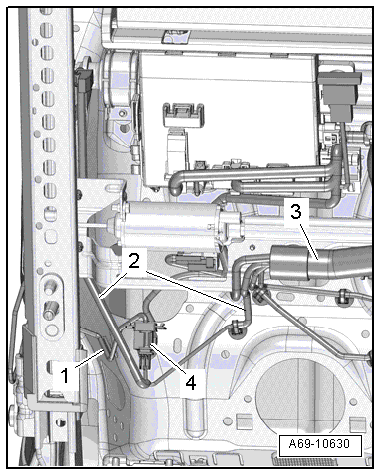 3
2
1
4
A69-10630