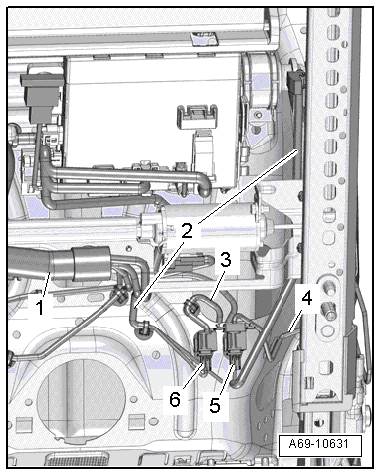 2
3
1
4
6
5
A69-10631