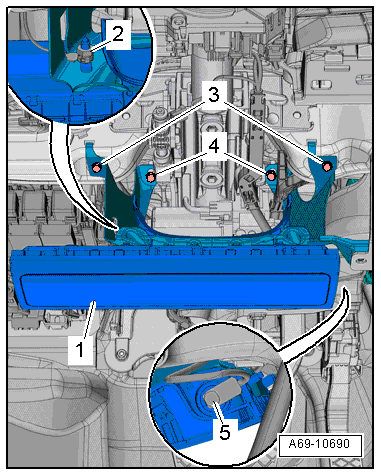 2
3
4
1
5
A69-10690