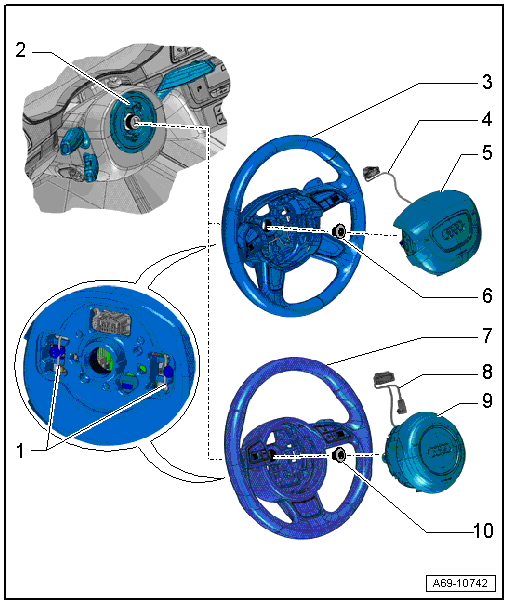 2
3
4
5
6
7
8
9
1
10
A69-10742