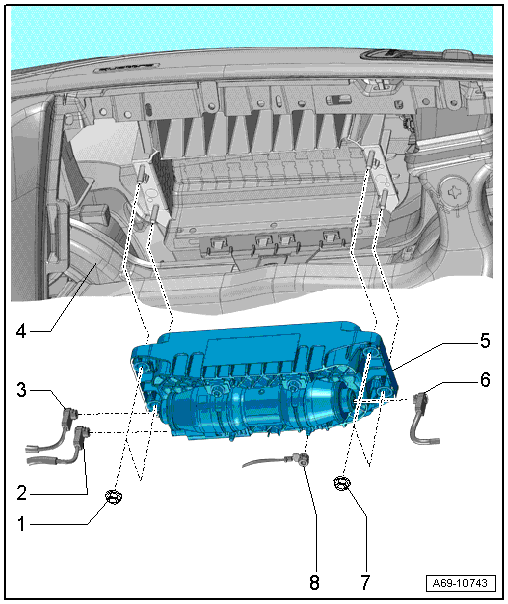 4
5
3
6
2
1
8
7
A69-10743