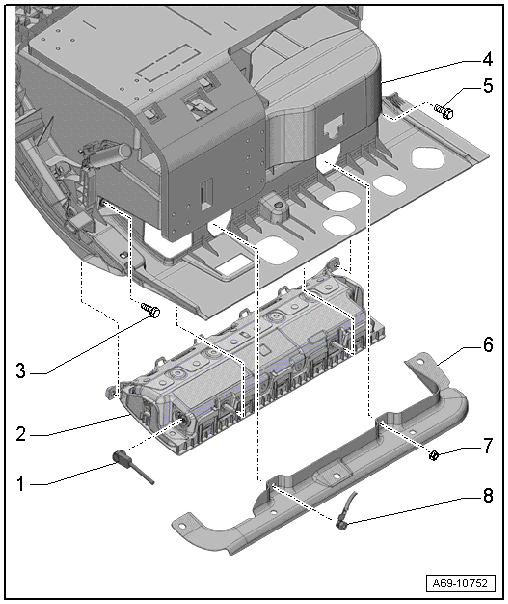 4
5
3
6
2
7
1
8
A69-10752