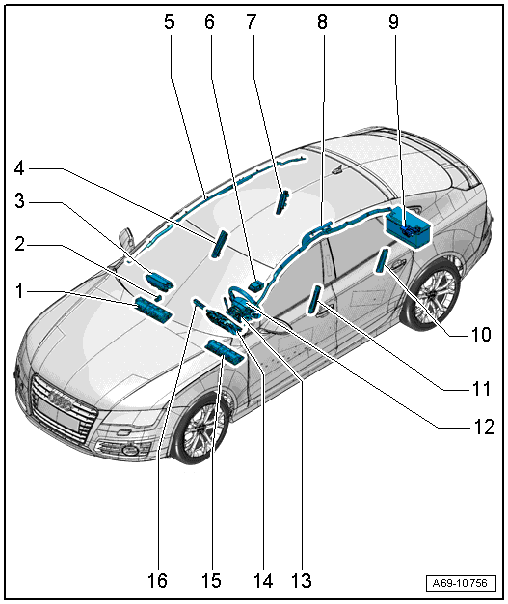 5 6 7 8 9

4
3
2
1

10
11
12

16 15 14 13

A69-10756