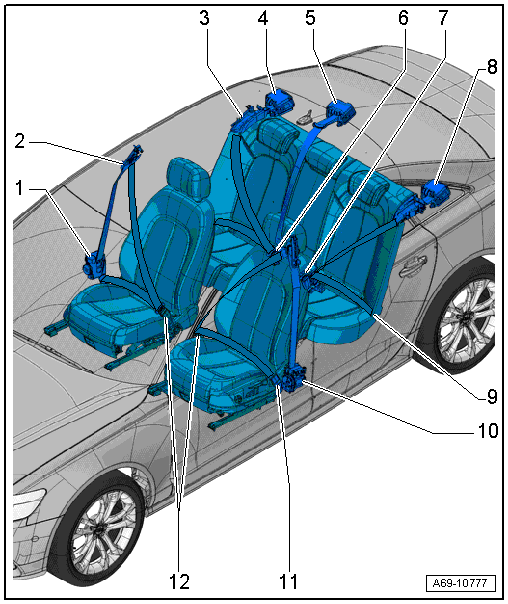 3
4
5
6
7
8
2
1
9
10
12
11
A69-10777