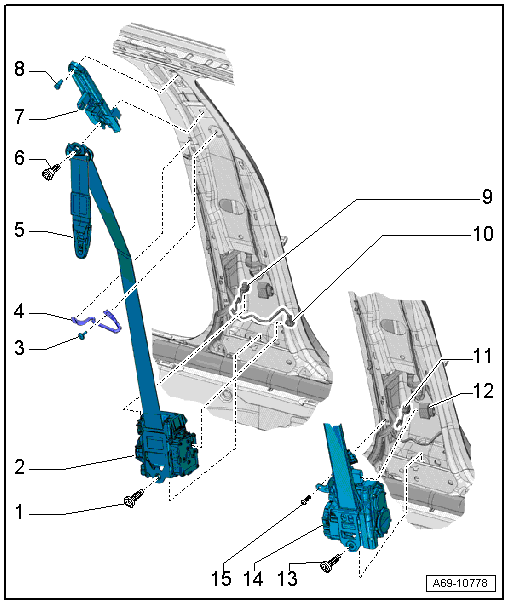 8
7
6
5
4
3
2
1
9
10
11
12
15
14
13
A69-10778