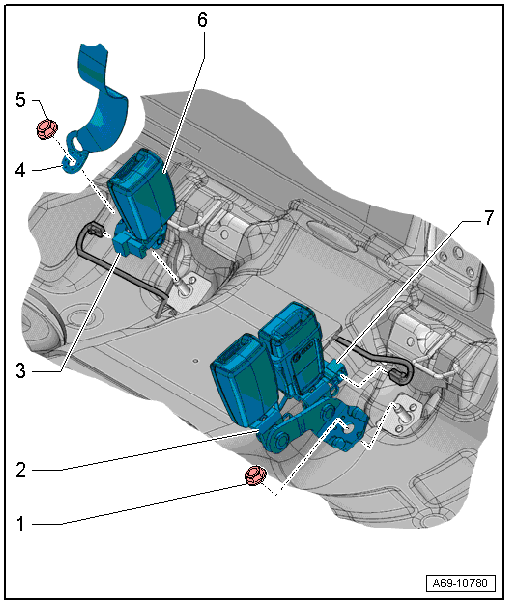 6
5
4
7
3
2
1
A69-10780