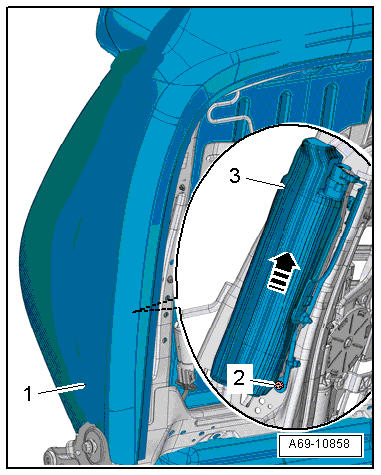 3

2

1

A69-10858