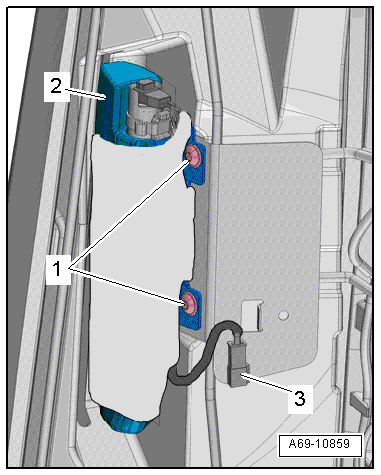 2

1

3

A69-10859