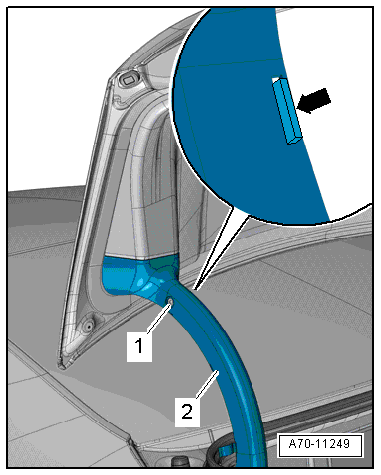 1
2
A70-11249