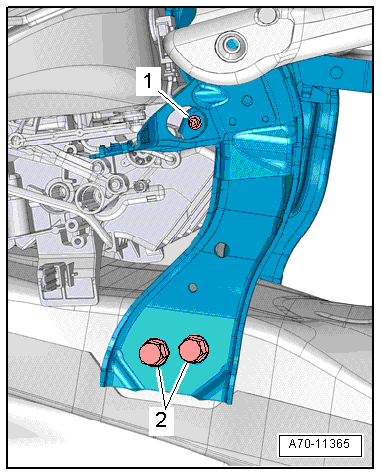 1

2

A70-11365