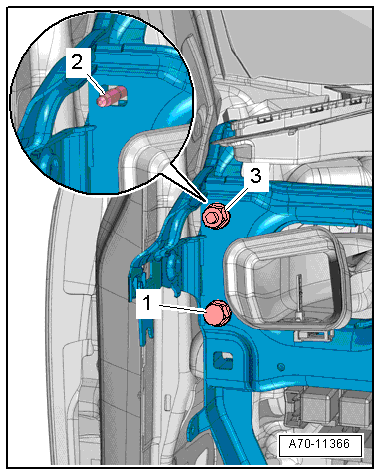 2

3

1

A70-11366