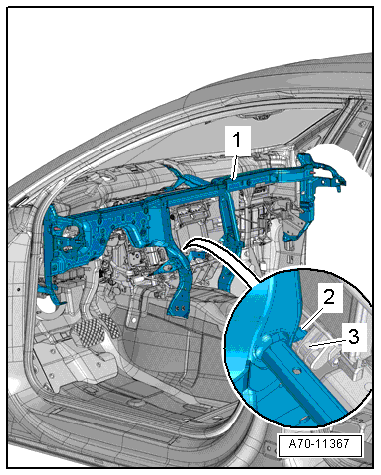 1

2

3

A70-11367