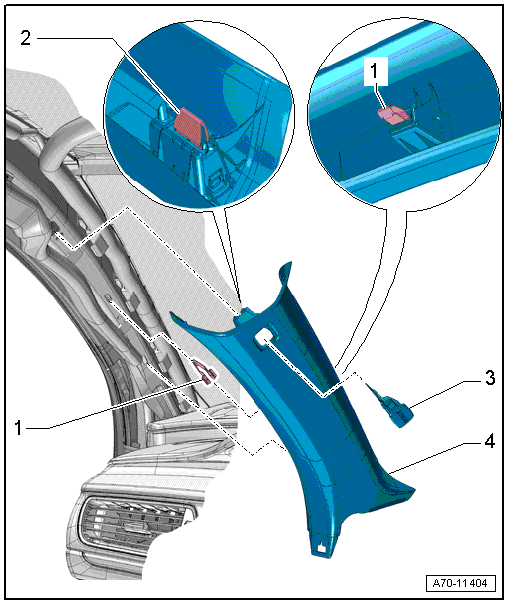 2
1
1
3
4
A70-11404