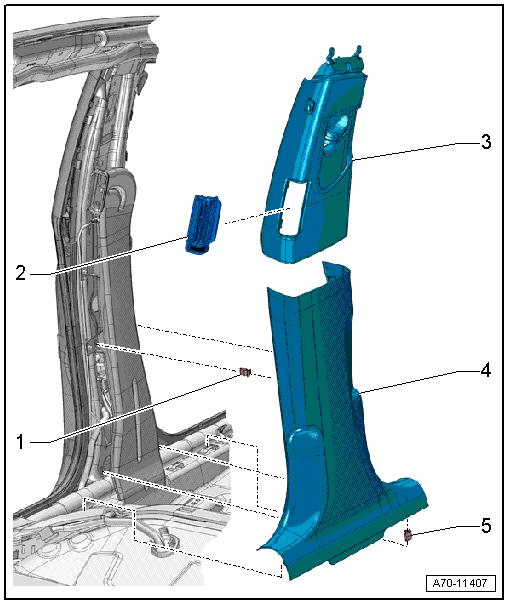 3
2
4
1
5
A70-11407