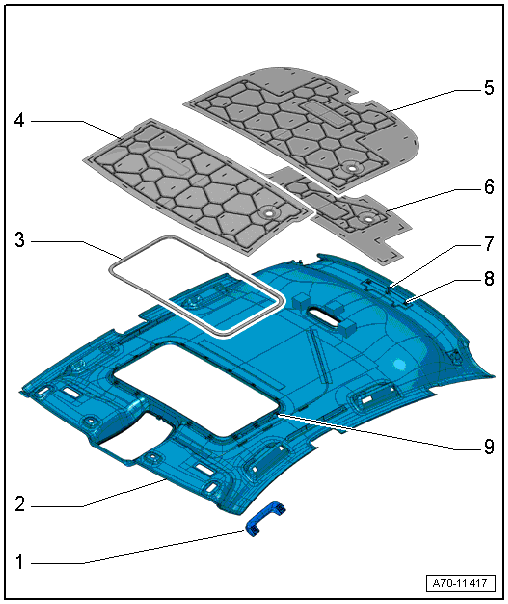 5
4
6
3
7
8
9
2
1
A70-11417