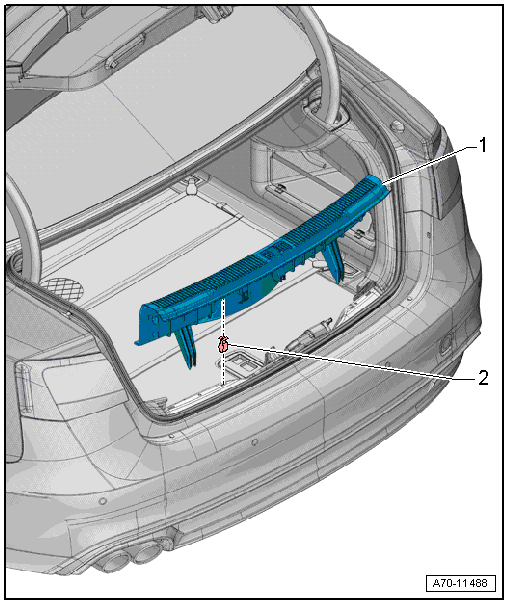 1

2

A70-11488