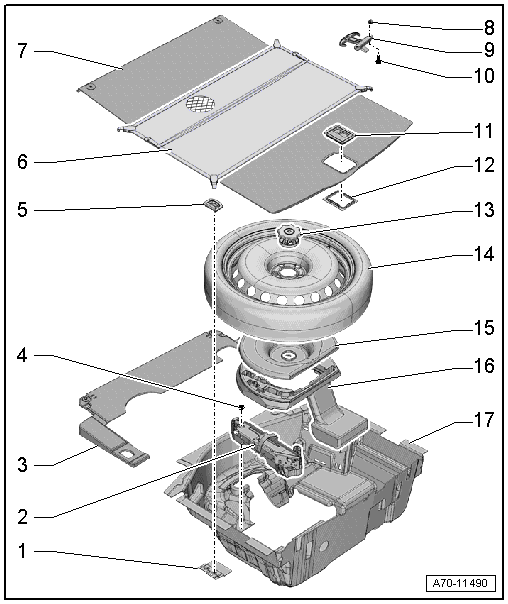 7
8
9
10
11
6
12
5
13
14
15
4
16
17
3
2
1
A70-11490