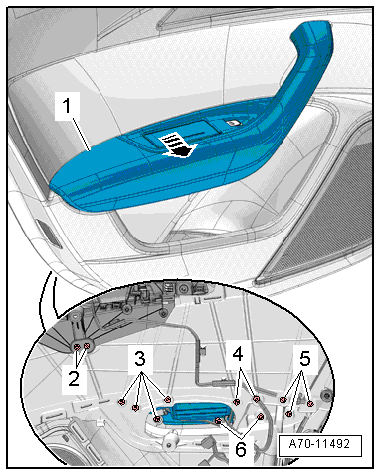 1
2
3
4
5
6
A70-11492