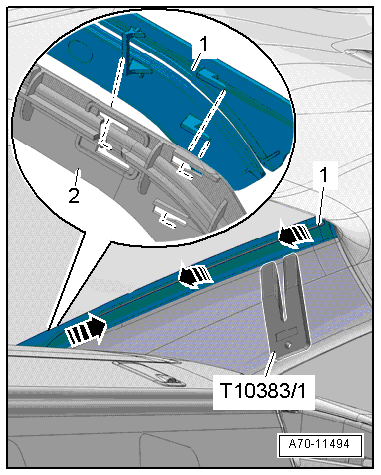 1
2
1
T10383/1
A70-11494