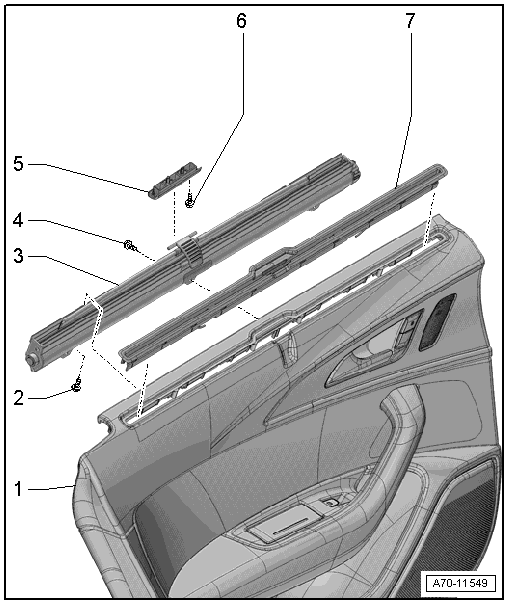 6
7
5
4
3
2
1
A70-11549