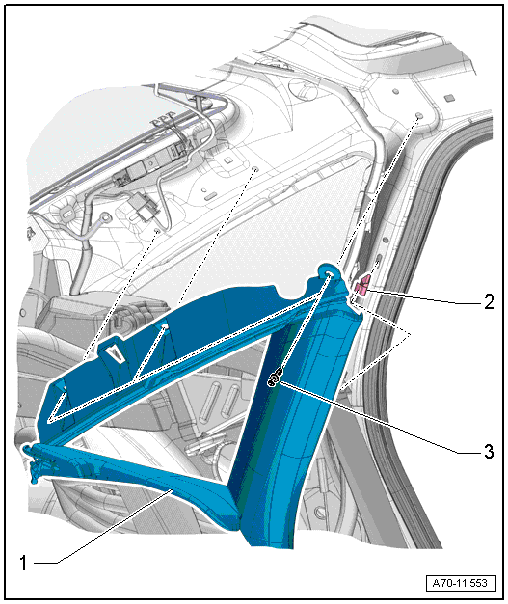 2

3

1

A70-11553