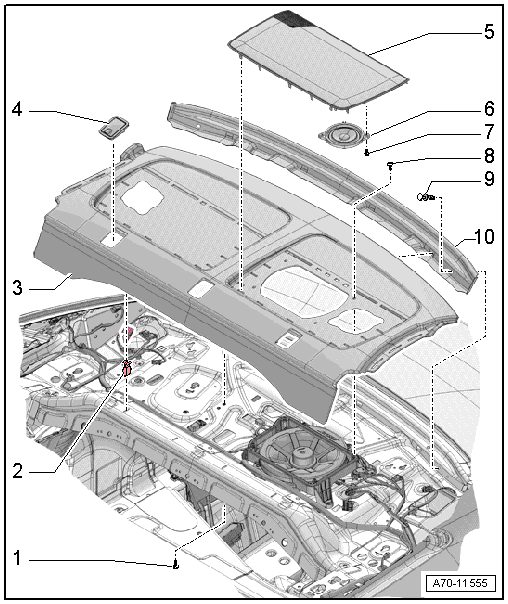 5
4
6
7
8
9
10
3
2
1
A70-11555