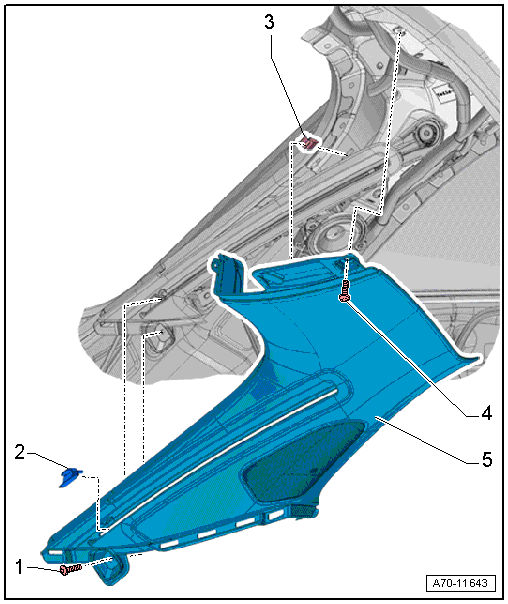 3
4
5
2
1
A70-11643