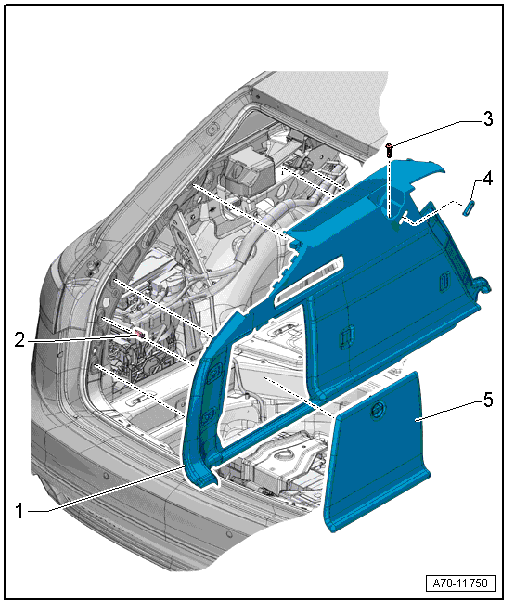 3
4
2
5
1
A70-11750