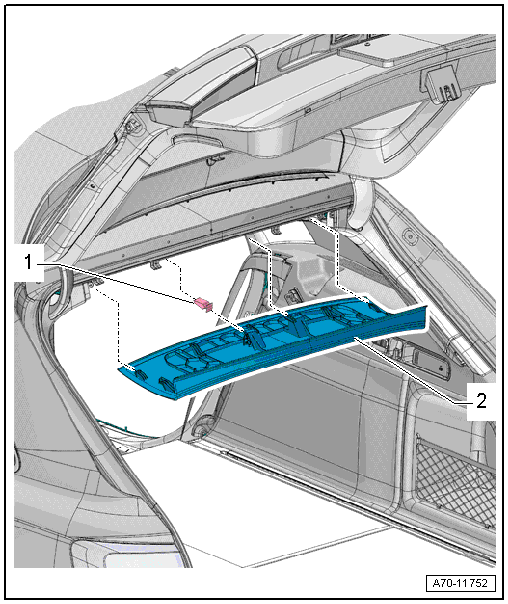 1
2
A70-11752