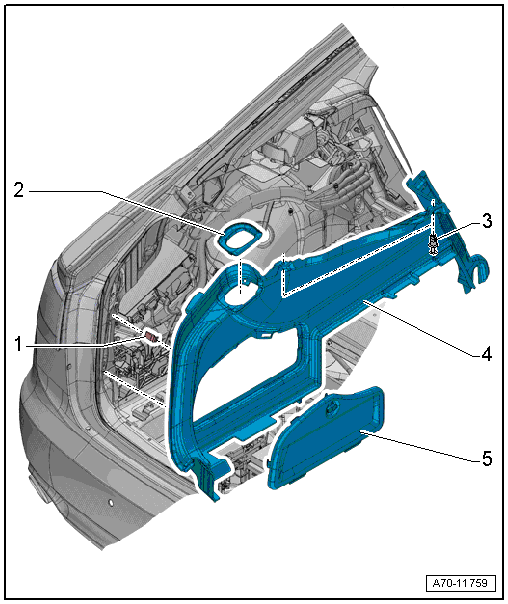 2
3
1
4
5
A70-11759