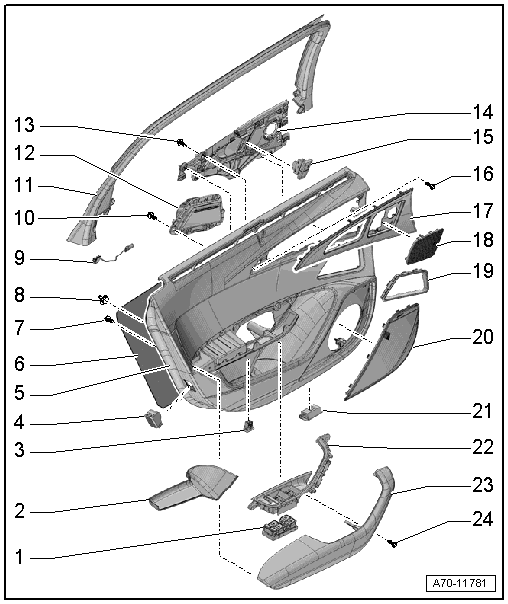 13
12
11
10
9
8
7
6
5
4
3
2
1
14
15
16
17
18
19
20
21
22
23
24
A70-11781