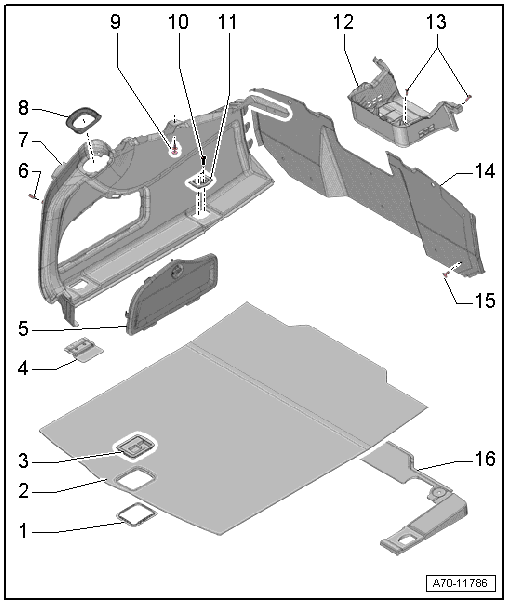 9
10
11
12
13
8
7
6
14
15
5
4
3
2
1
16
A70-11786