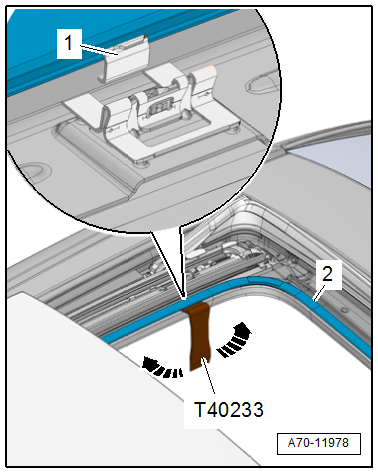 1

2

T40233

A70-11978