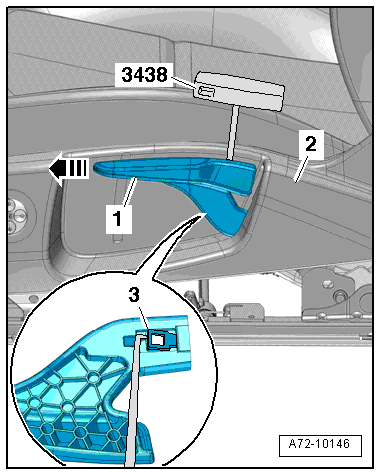 3438

2

1

3

A72-10146