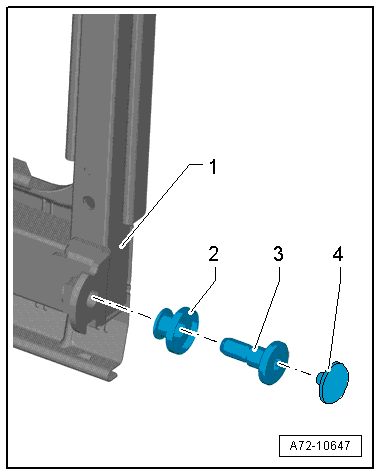 1
2
3
4
A72-10647