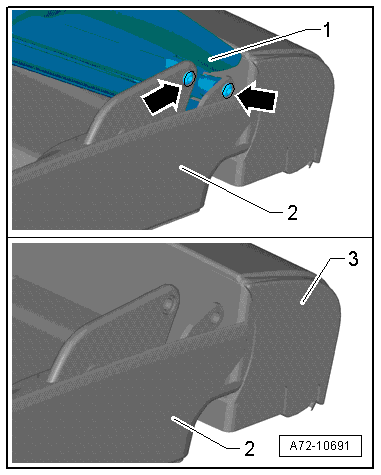 1

2

3

2

A72-10691