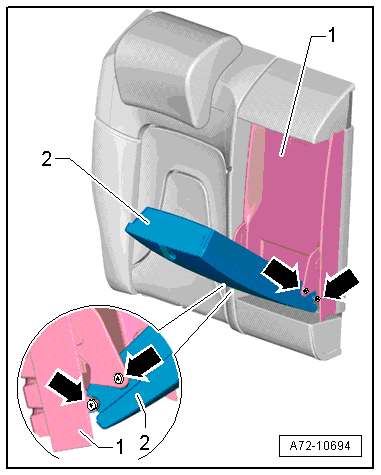 1
2
1
2
A72-10694