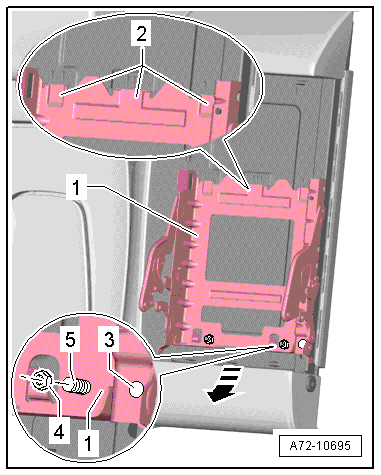 2

1

5

3

4

1

A72-10695