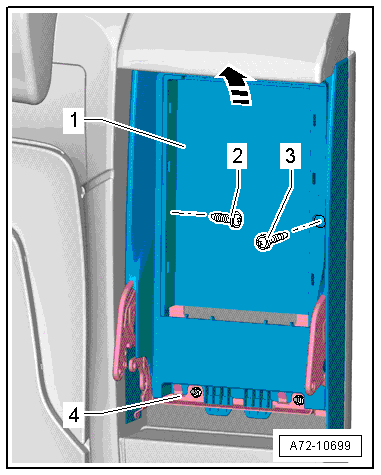 1
2
3
4
A72-10699