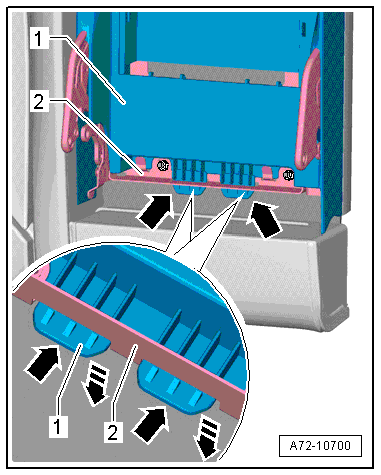 1
2
1
2
A72-10700