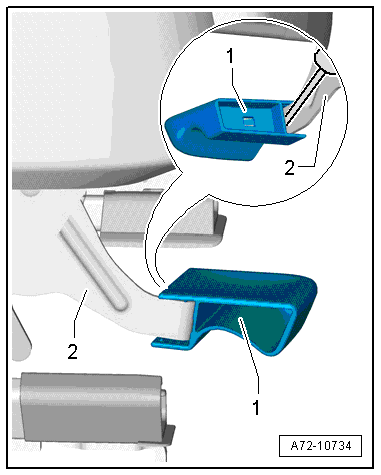 1
2
2
1
A72-10734